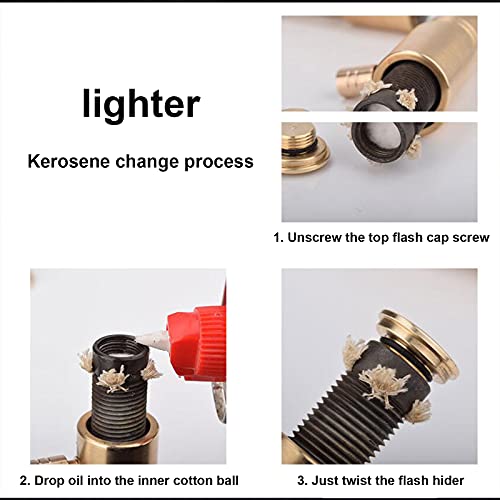 lighter

Kerosene change process

1. Unscrew the top flash cap screw

2. Drop oil into the inner cotton ball

3. Just twist the flash hider