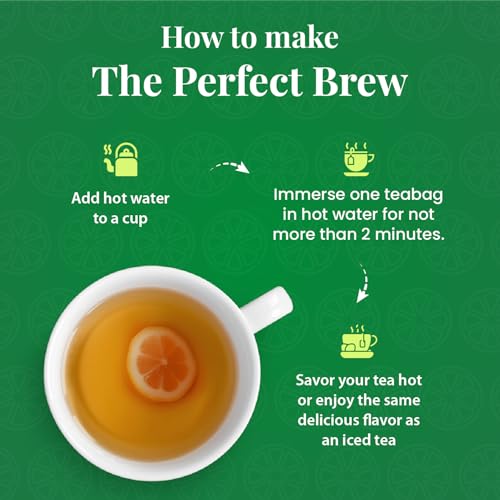 How to make
The Perfect Brew

Add hot water to a cup

Immerse one teabag in hot water for not more than 2 minutes.

Savor your tea hot or enjoy the same delicious flavor as an iced tea