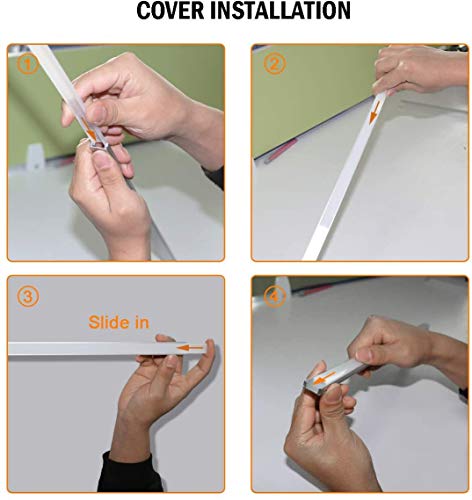 COVER INSTALLATION

1

2

3

Slide in

4