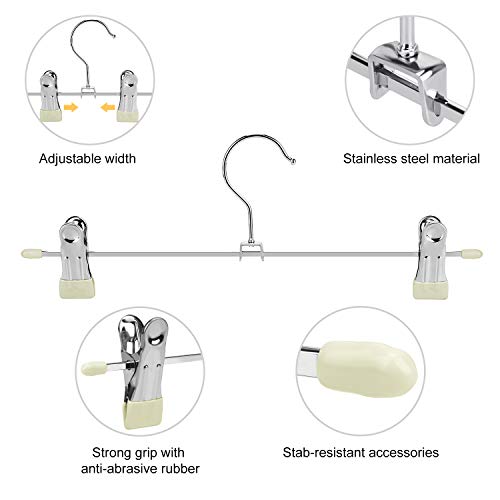 Adjustable width

Stainless steel material

Strong grip with anti-abrasive rubber

Stab-resistant accessories