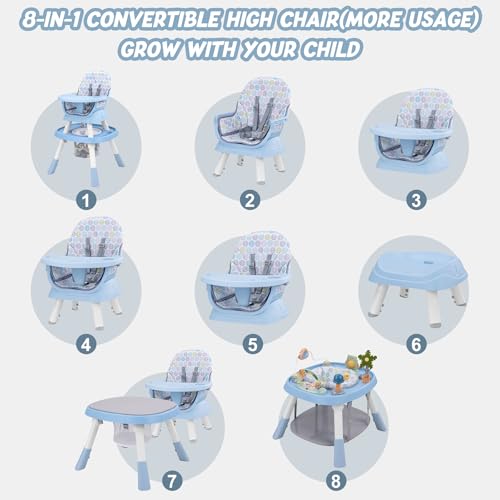 8-IN-1 CONVERTIBLE HIGH CHAIR(MORE USAGE)
GROW WITH YOUR CHILD

1

2

3

4

5

6

7

8