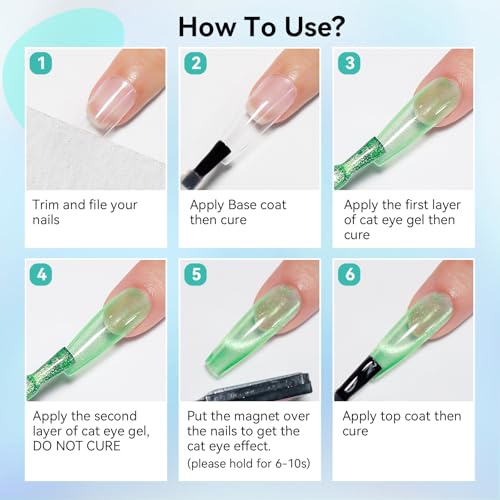 How To Use?

1
Trim and file your nails

2
Apply Base coat then cure

3
Apply the first layer of cat eye gel then cure

4
Apply the second layer of cat eye gel, DO NOT CURE

5
Put the magnet over the nails to get the cat eye effect.
(please hold for 6-10s)

6
Apply top coat then cure