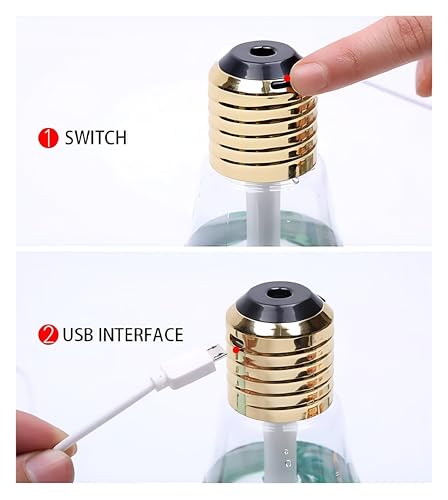 1 SWITCH

2 USB INTERFACE