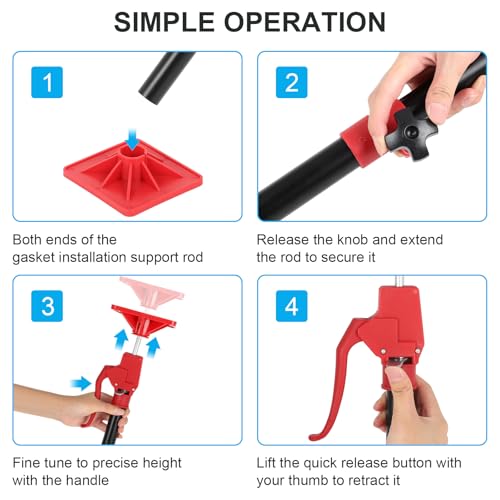 SIMPLE OPERATION

1

Both ends of the gasket installation support rod

2

Release the knob and extend the rod to secure it

3

Fine tune to precise height with the handle

4

Lift the quick release button with your thumb to retract it