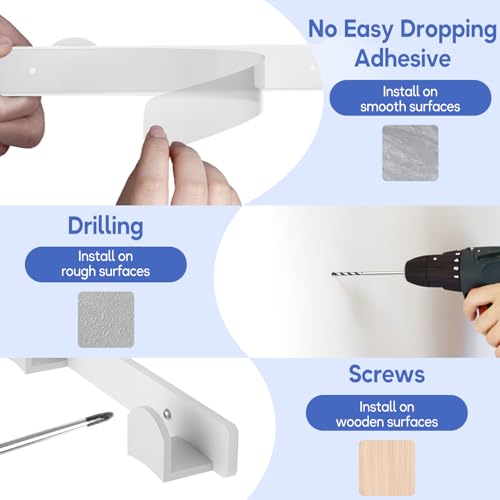 No Easy Dropping Adhesive

Install on smooth surfaces

Drilling

Install on rough surfaces

Screws

Install on wooden surfaces