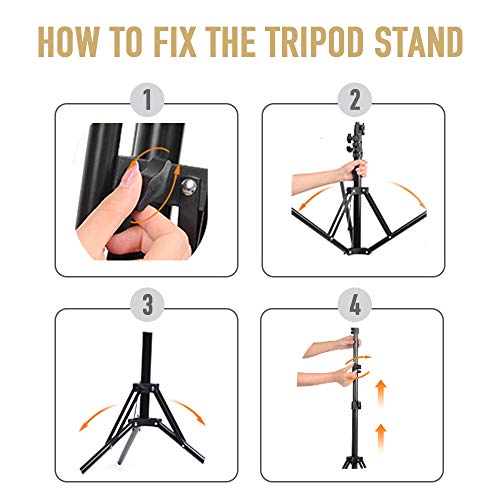 HOW TO FIX THE TRIPOD STAND

1

2

3

4