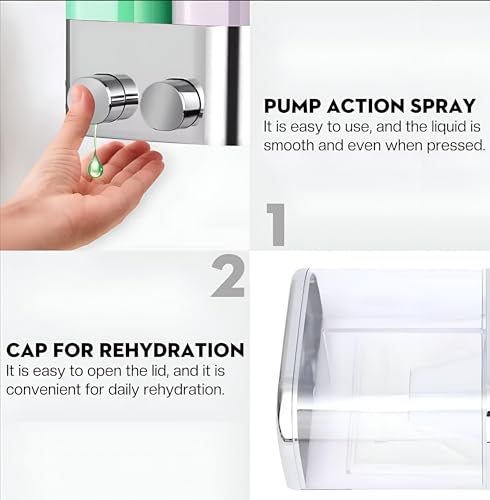 PUMP ACTION SPRAY
It is easy to use, and the liquid is smooth and even when pressed.

1

2

CAP FOR REHYDRATION
It is easy to open the lid, and it is convenient for daily rehydration.