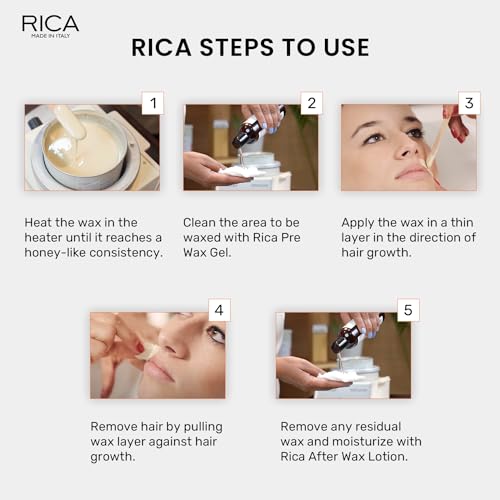 RICA
MADE IN ITALY

RICA STEPS TO USE

1

Heat the wax in the heater until it reaches a honey-like consistency.

2

Clean the area to be waxed with Rica Pre Wax Gel.

3

Apply the wax in a thin layer in the direction of hair growth.

4

Remove hair by pulling wax layer against hair growth.

5

Remove any residual wax and moisturize with Rica After Wax Lotion.