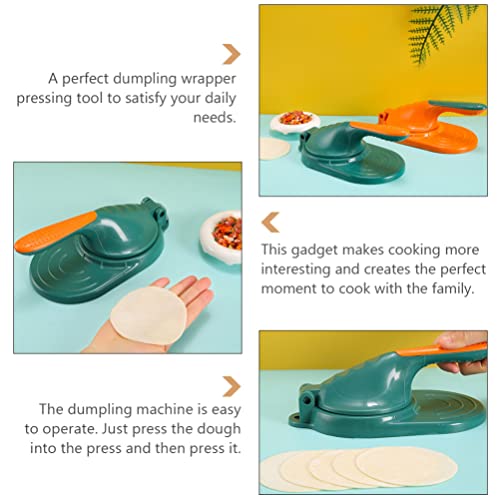 A perfect dumpling wrapper pressing tool to satisfy your daily needs.

This gadget makes cooking more interesting and creates the perfect moment to cook with the family.

The dumpling machine is easy to operate. Just press the dough into the press and then press it.