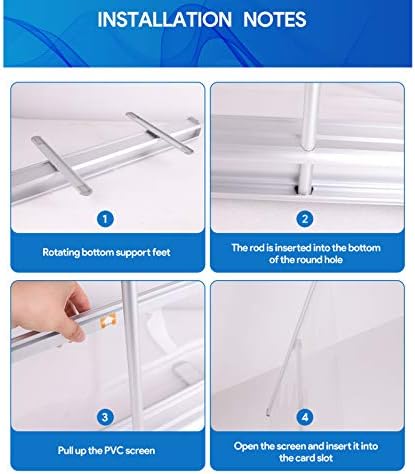 INSTALLATION NOTES

1

Rotating bottom support feet

2

The rod is inserted into the bottom of the round hole

3

Pull up the PVC screen

4

Open the screen and insert it into the card slot