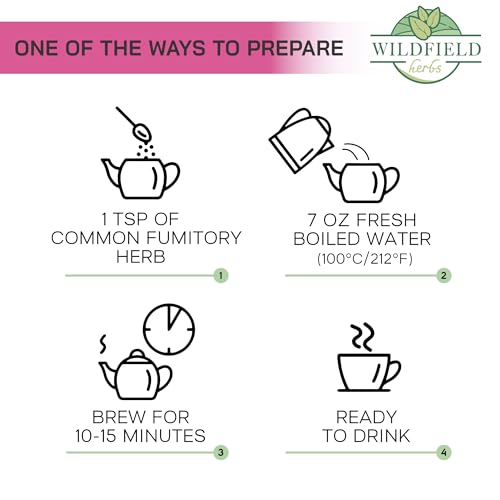 ONE OF THE WAYS TO PREPARE

WILDFIELD
herbs

1 TSP OF
COMMON FUMITORY
HERB

1

7 OZ FRESH
BOILED WATER
(100°C/212°F)

2

BREW FOR
10-15 MINUTES

3

READY
TO DRINK

4