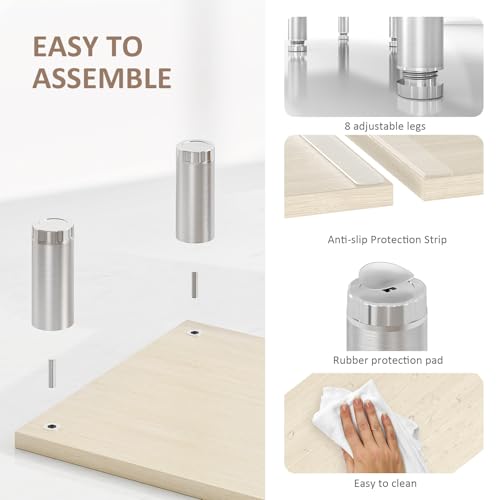 EASY TO ASSEMBLE

8 adjustable legs

Anti-slip Protection Strip

Rubber protection pad

Easy to clean