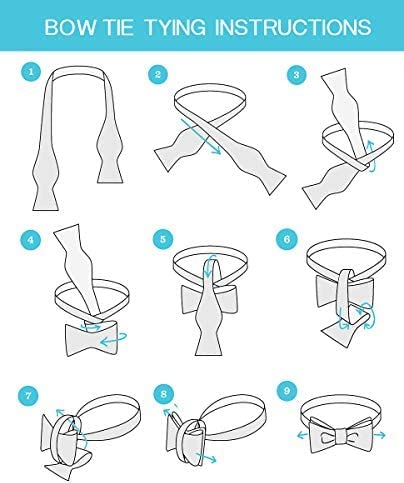 BOW TIE TYING INSTRUCTIONS

1

2

3

4

5

6

7

8

9