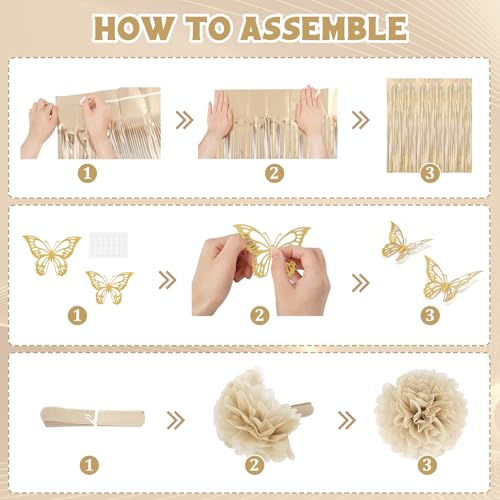 HOW TO ASSEMBLE

1

2

3

1

2

3

1

2

3