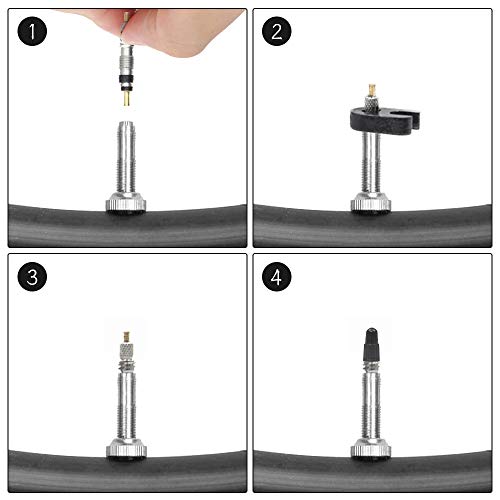 1

2

3

4