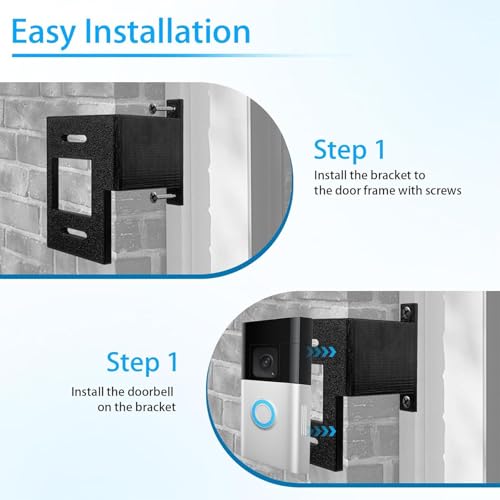 Easy Installation

Step 1

Install the bracket to the door frame with screws

Step 1

Install the doorbell on the bracket