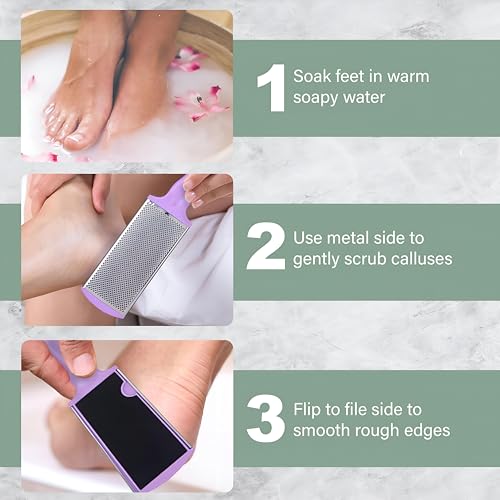 1 Soak feet in warm soapy water

2 Use metal side to gently scrub calluses

3 Flip to file side to smooth rough edges