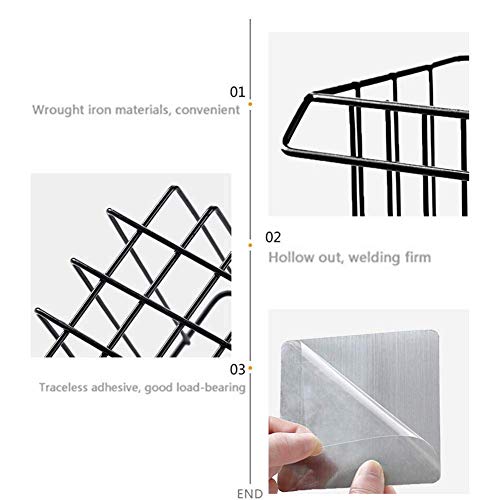 01
Wrought iron materials, convenient

02
Hollow out, welding firm

03
Traceless adhesive, good load-bearing

END