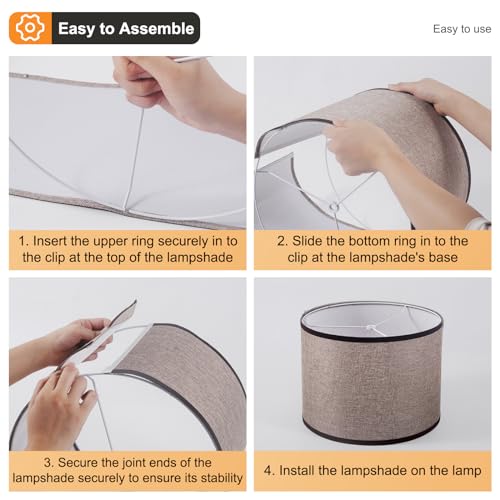 Easy to Assemble

Easy to use

1. Insert the upper ring securely in to the clip at the top of the lampshade

2. Slide the bottom ring in to the clip at the lampshade's base

3. Secure the joint ends of the lampshade securely to ensure its stability

4. Install the lampshade on the lamp