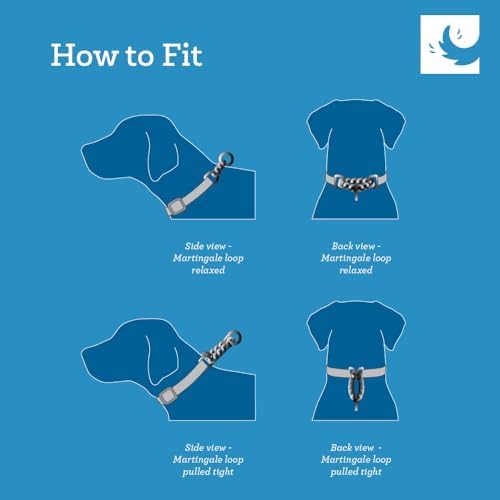 How to Fit

Side view - Martingale loop relaxed

Back view - Martingale loop relaxed

Side view - Martingale loop pulled tight

Back view - Martingale loop pulled tight