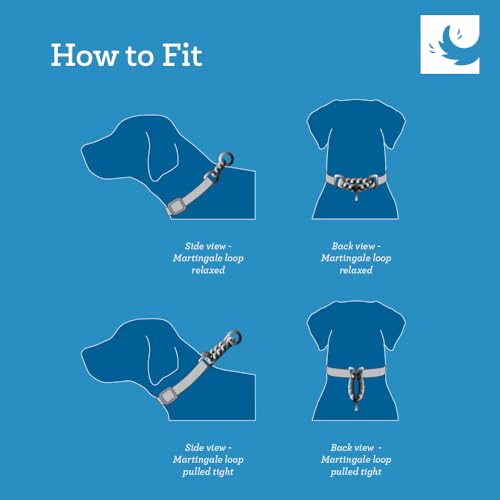 How to Fit

Side view - Martingale loop relaxed

Back view - Martingale loop relaxed

Side view - Martingale loop pulled tight

Back view - Martingale loop pulled tight