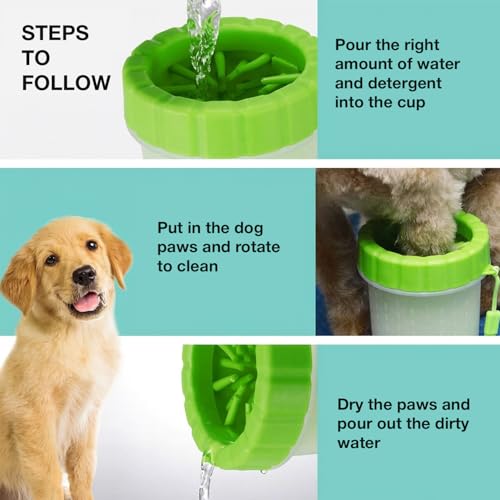 STEPS TO FOLLOW

Pour the right amount of water and detergent into the cup

Put in the dog paws and rotate to clean

Dry the paws and pour out the dirty water