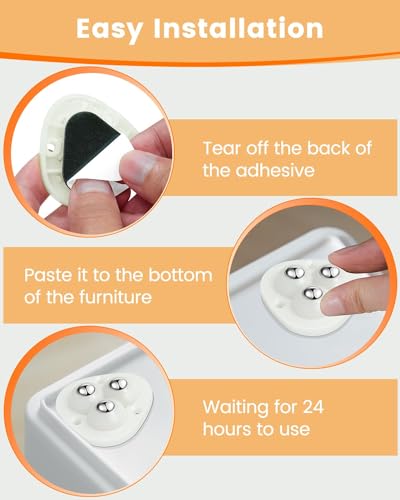 Easy Installation

Tear off the back of the adhesive

Paste it to the bottom of the furniture

Waiting for 24 hours to use