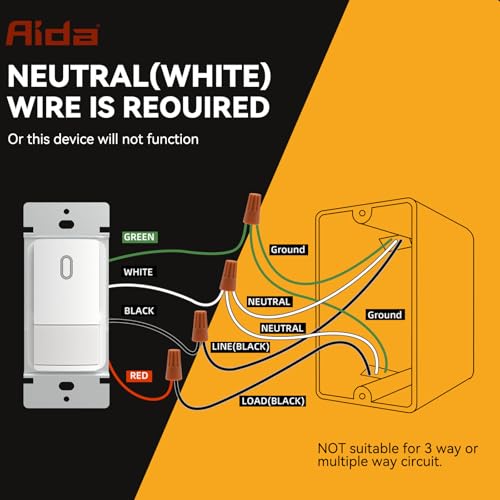 Aida

NEUTRAL(WHITE) WIRE IS REOUIRED

Or this device will not function

GREEN

WHITE

BLACK

RED

Ground

NEUTRAL

NEUTRAL

Ground

LINE(BLACK)

LOAD(BLACK)

NOT suitable for 3 way or multiple way circuit.