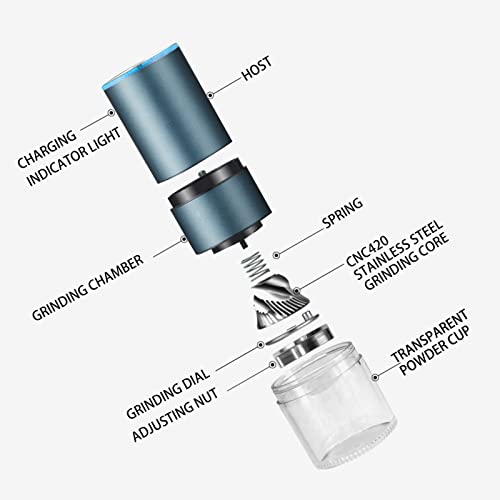 HOST

CHARGING INDICATOR LIGHT

SPRING

CNC420 STAINLESS STEEL GRINDING CORE

GRINDING CHAMBER

TRANSPARENT POWDER CUP

GRINDING DIAL

ADJUSTING NUT