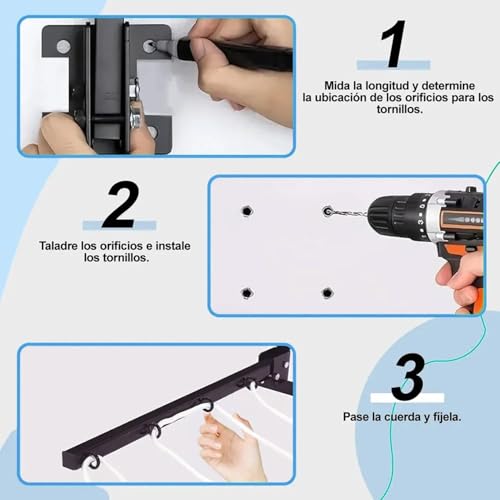 1

Mida la longitud y determine la ubicación de los orificios para los tornillos.

2

Taladre los orificios e instale los tornillos.

3

Pase la cuerda y fíjela.