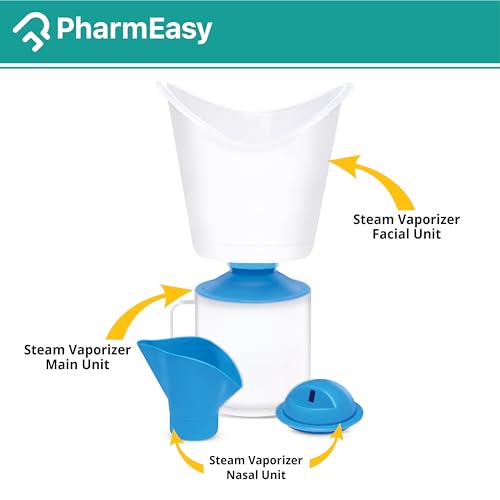 PharmEasy

Steam Vaporizer
Facial Unit

Steam Vaporizer
Main Unit

Steam Vaporizer
Nasal Unit