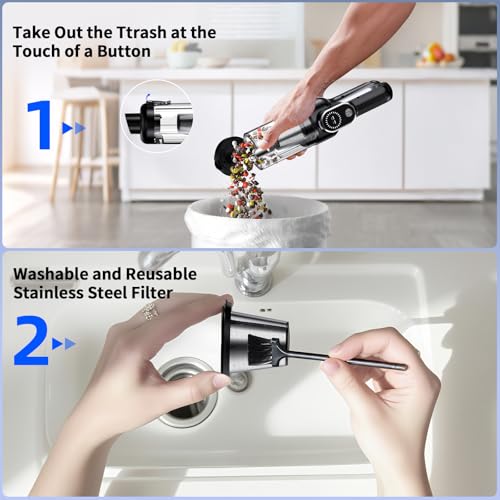 Take Out the Ttrash at the Touch of a Button

1

Washable and Reusable Stainless Steel Filter

2