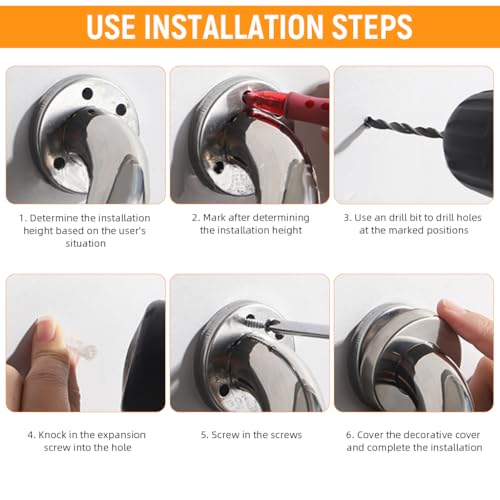 USE INSTALLATION STEPS

1. Determine the installation height based on the user's situation

2. Mark after determining the installation height

3. Use an drill bit to drill holes at the marked positions

4. Knock in the expansion screw into the hole

5. Screw in the screws

6. Cover the decorative cover and complete the installation