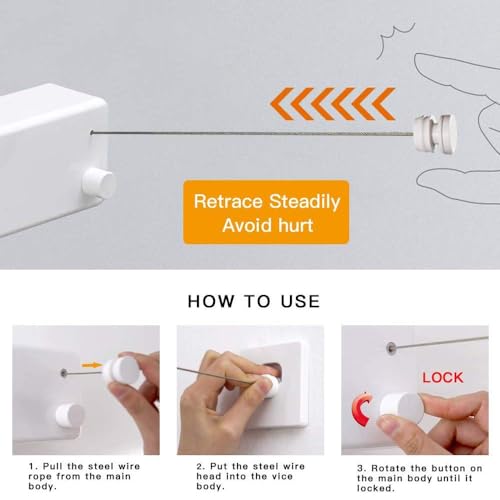 Retrace Steadily
Avoid hurt

HOW TO USE

LOCK

1. Pull the steel wire rope from the main body.

2. Put the steel wire head into the vice body.

3. Rotate the button on the main body until it locked.