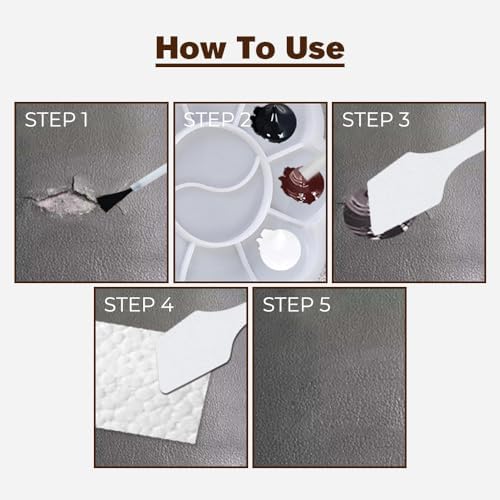 How To Use

STEP 1

STEP 2

STEP 3

STEP 4

STEP 5