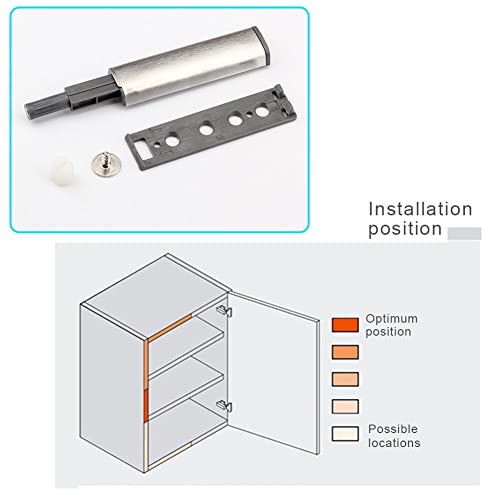 Installation position

Optimum position

Possible locations