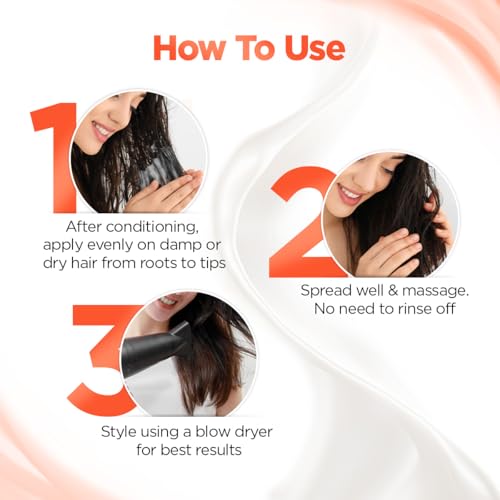 How To Use

1
After conditioning, apply evenly on damp or dry hair from roots to tips

2
Spread well & massage. No need to rinse off

3
Style using a blow dryer for best results