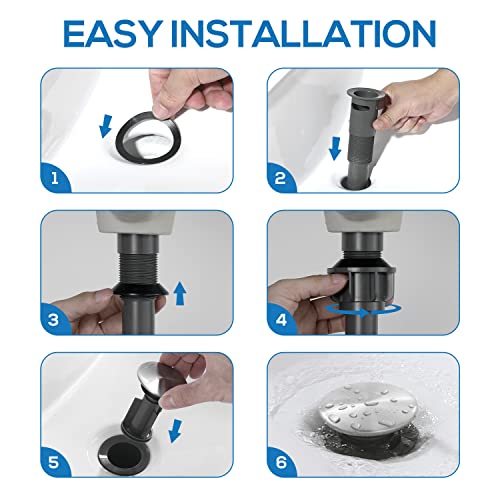 EASY INSTALLATION

1

2

3

4

5

6