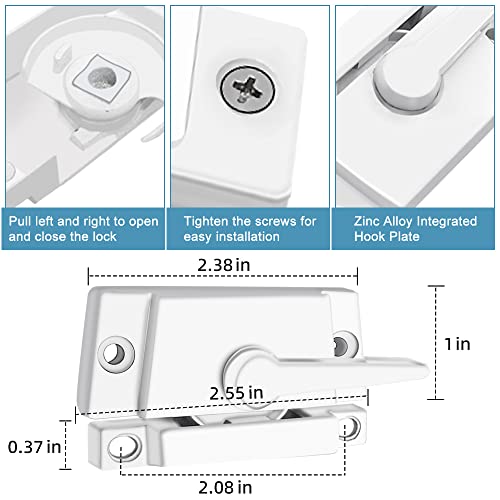 Pull left and right to open and close the lock

Tighten the screws for easy installation

Zinc Alloy Integrated Hook Plate

2.38 in

1 in

2.55 in

0.37 in

2.08 in