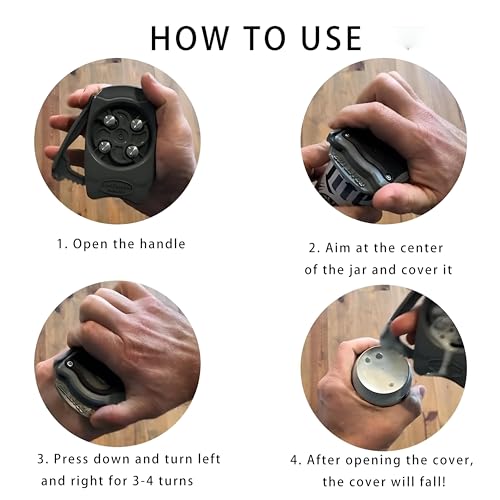 HOW TO USE

1. Open the handle

2. Aim at the center of the jar and cover it

3. Press down and turn left and right for 3-4 turns

4. After opening the cover, the cover will fall!