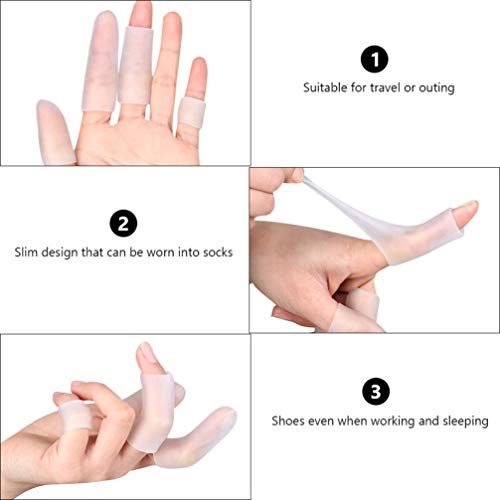 1

Suitable for travel or outing

2

Slim design that can be worn into socks

3

Shoes even when working and sleeping