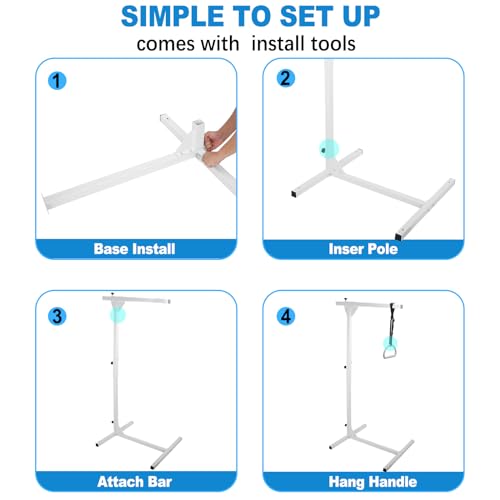 SIMPLE TO SET UP
comes with install tools

1
Base Install

2
Inser Pole

3
Attach Bar

4
Hang Handle