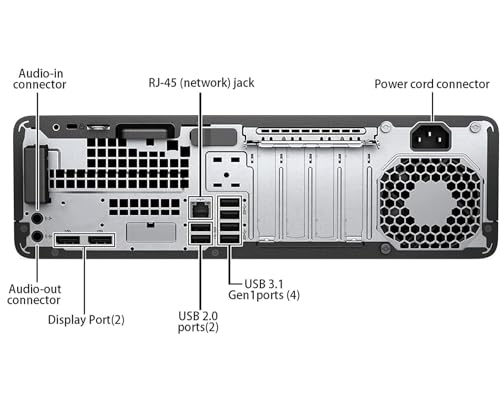 Audio-in connector

RJ-45 (network) jack

Power cord connector

Audio-out connector

Display Port(2)

USB 2.0 ports(2)

USB 3.1 Gen1ports (4)