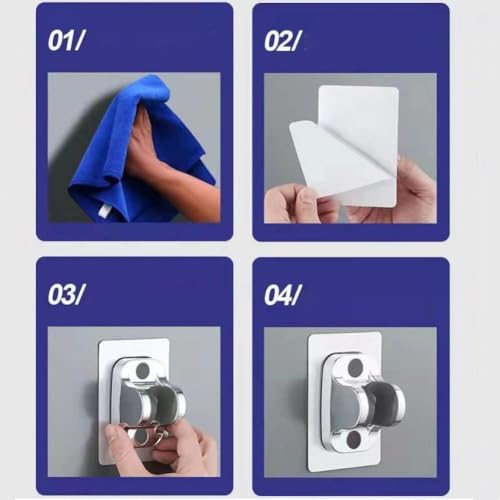 01/

02/

03/

04/