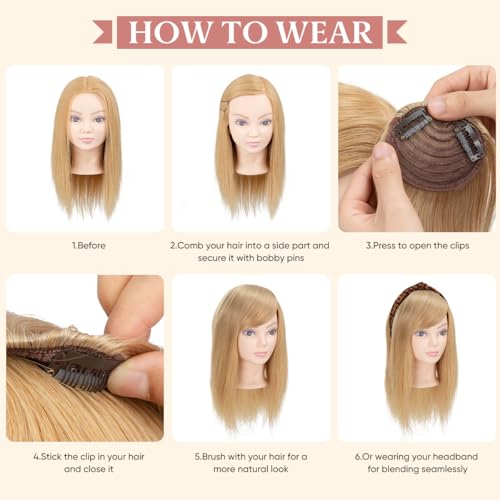 HOW TO WEAR

1.Before

2.Comb your hair into a side part and secure it with bobby pins

3.Press to open the clips

4.Stick the clip in your hair and close it

5.Brush with your hair for a more natural look

6.Or wearing your headband for blending seamlessly