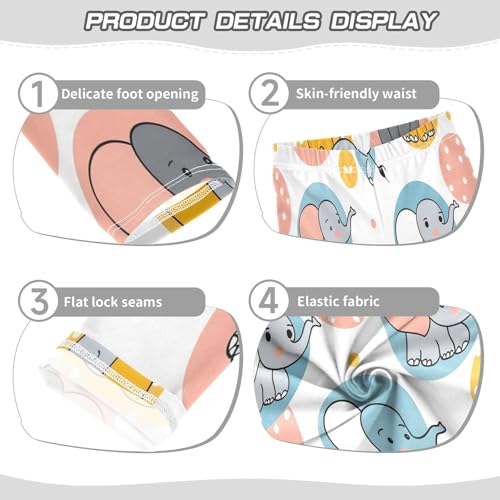 PRODUCT DETAILS DISPLAY

1 Delicate foot opening

2 Skin-friendly waist

3 Flat lock seams

4 Elastic fabric