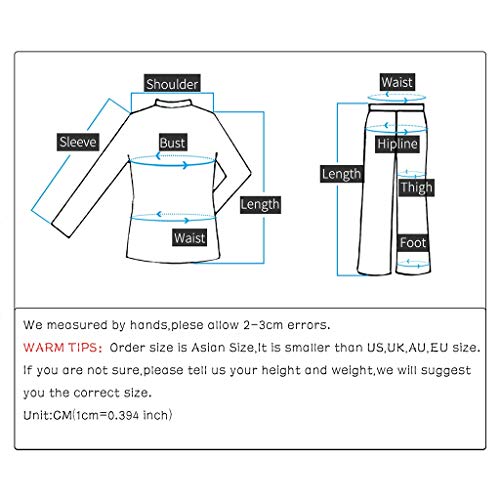 Shoulder
Sleeve
Bust
Length
Waist

Waist
Hipline
Length
Thigh
Foot

We measured by hands,plese allow 2-3cm errors.
WARM TIPS: Order size is Asian Size,It is smaller than US,UK,AU,EU size.
If you are not sure,please tell us your height and weight,we will suggest you the correct size.
Unit:CM(1cm=0.394 inch)