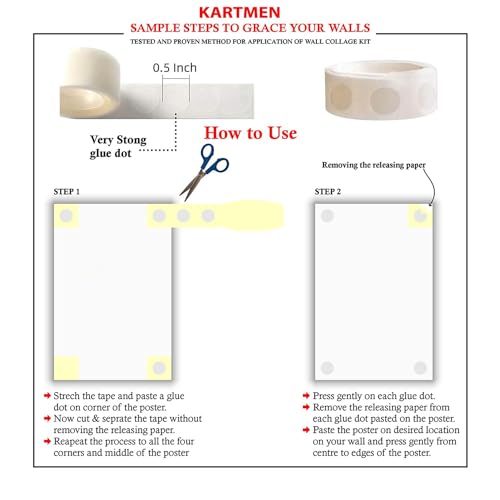 KARTMEN
SAMPLE STEPS TO GRACE YOUR WALLS
TESTED AND PROVEN METHOD FOR APPLICATION OF WALL COLLAGE KIT

0.5 Inch

Very Stong glue dot

How to Use

Removing the releasing paper

STEP 1

STEP 2

Strech the tape and paste a glue dot on corner of the poster.
Now cut & seprate the tape without removing the releasing paper.
Reapeat the process to all the four corners and middle of the poster

Press gently on each glue dot.
Remove the releasing paper from each glue dot pasted on the poster.
Paste the poster on desired location on your wall and press gently from centre to edges of the poster.