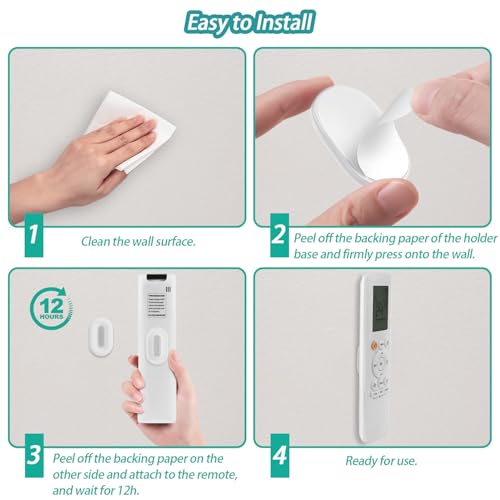 Easy to Install

1 Clean the wall surface.

2 Peel off the backing paper of the holder base and firmly press onto the wall.

12 HOURS

3 Peel off the backing paper on the other side and attach to the remote, and wait for 12h.

4 Ready for use.