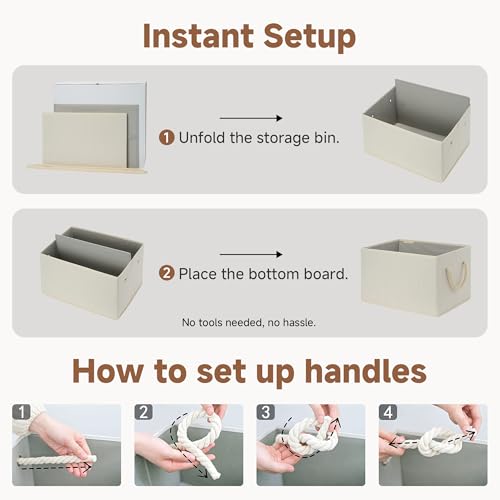 Instant Setup

1 Unfold the storage bin.

2 Place the bottom board.

No tools needed, no hassle.

How to set up handles

1

2

3

4